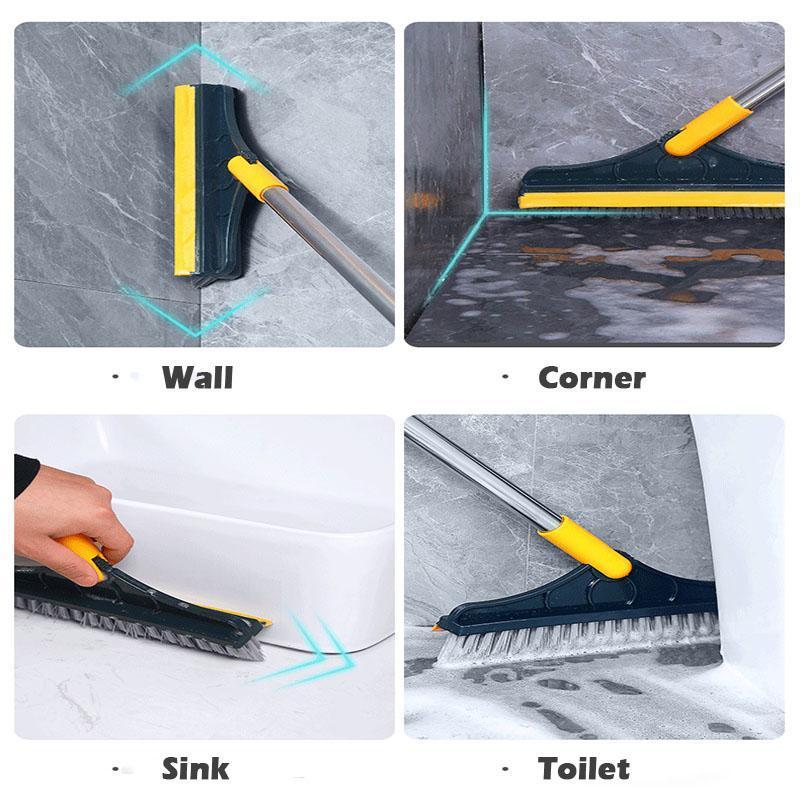 · Wall

· Corner

· Sink

· Toilet